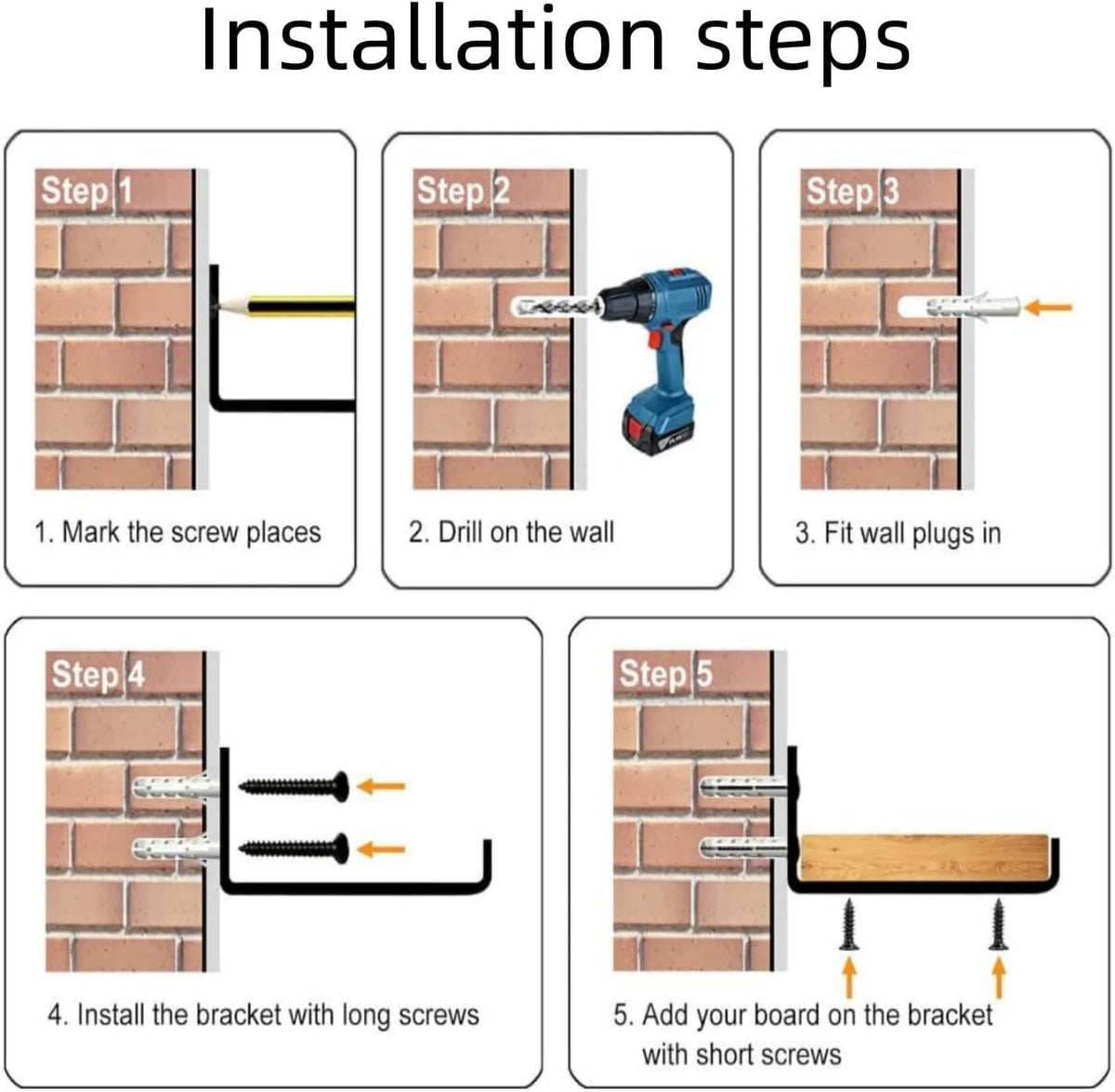 Installation steps

Step 1

1. Mark the screw places

Step 2

2. Drill on the wall

Step 3

3. Fit wall plugs in

Step 4

4. Install the bracket with long screws

Step 5

5. Add your board on the bracket with short screws